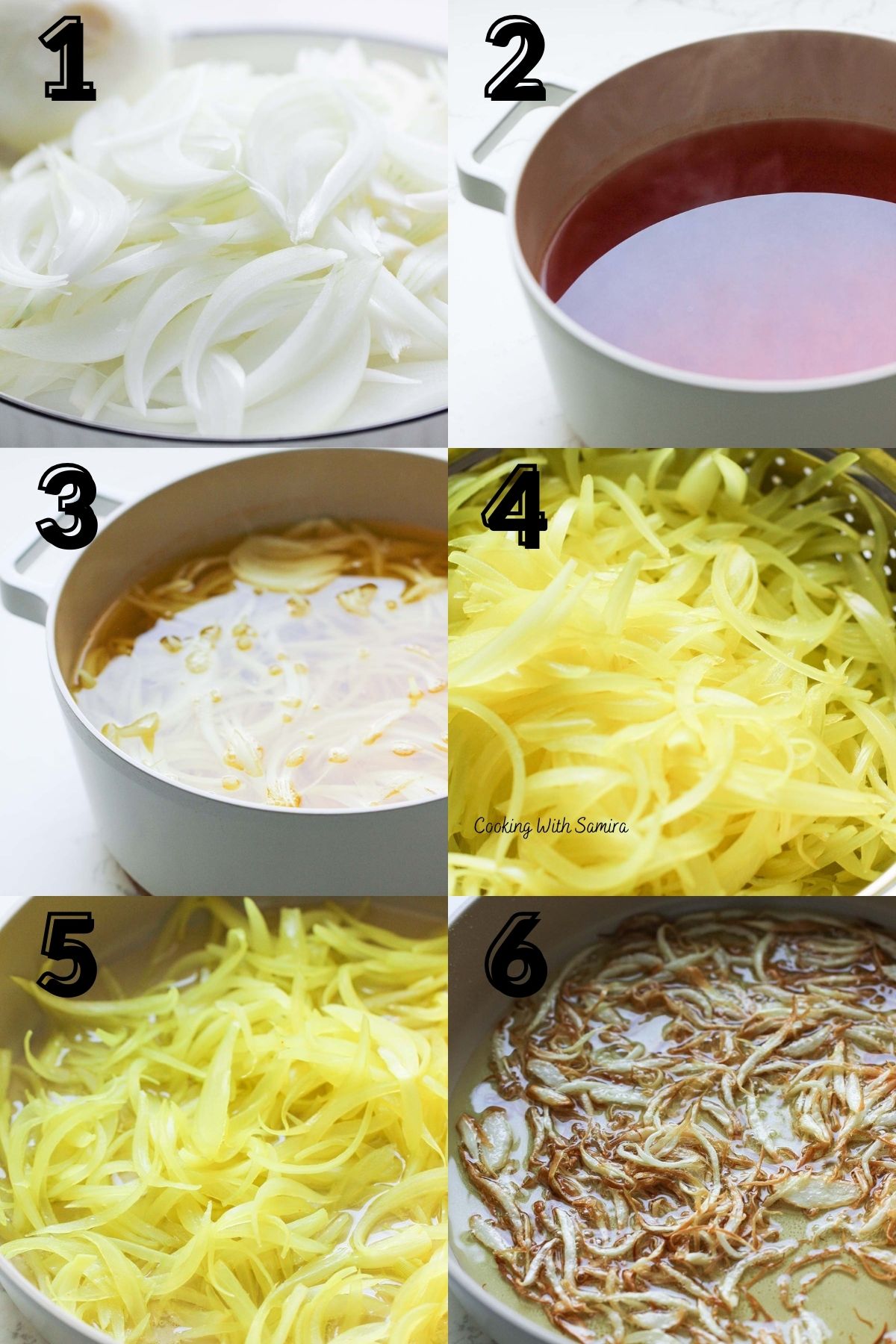 1

2

3

4

Cooking With Samira

5

6