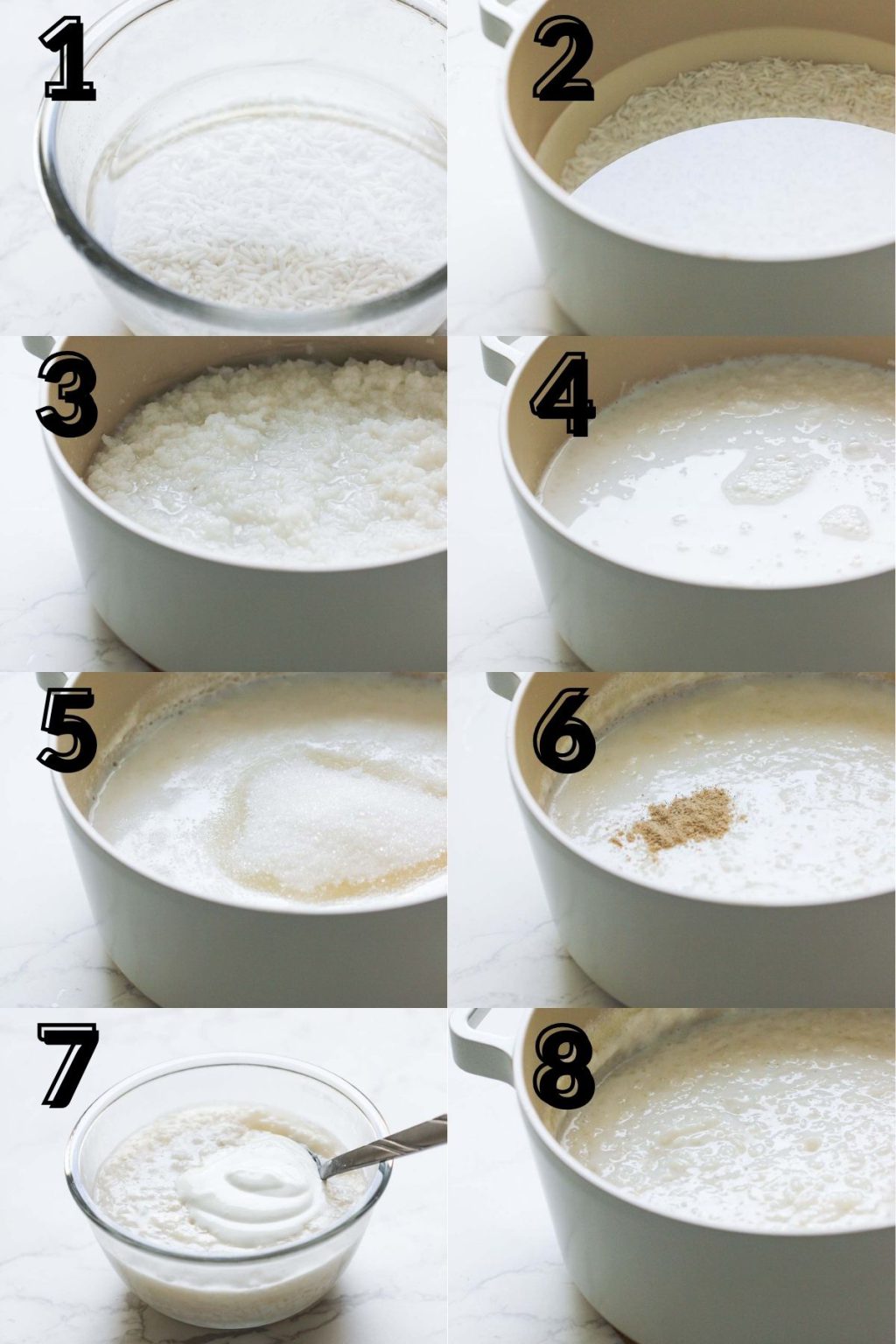 1

2

3

4

5

6

7

8