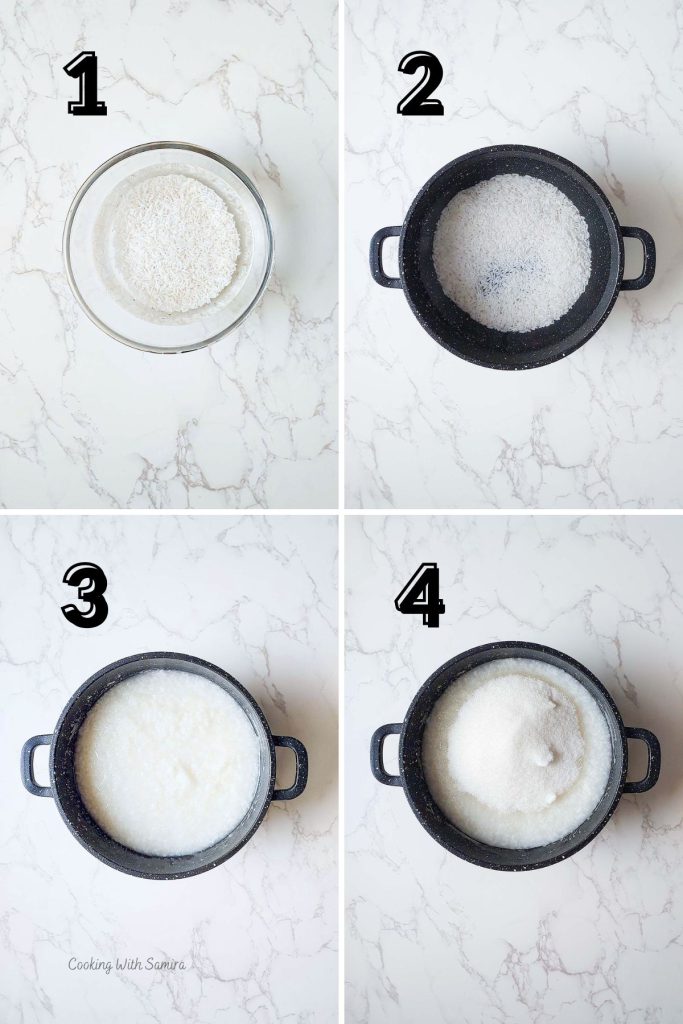 1

2

3

4

Cooking With Samira