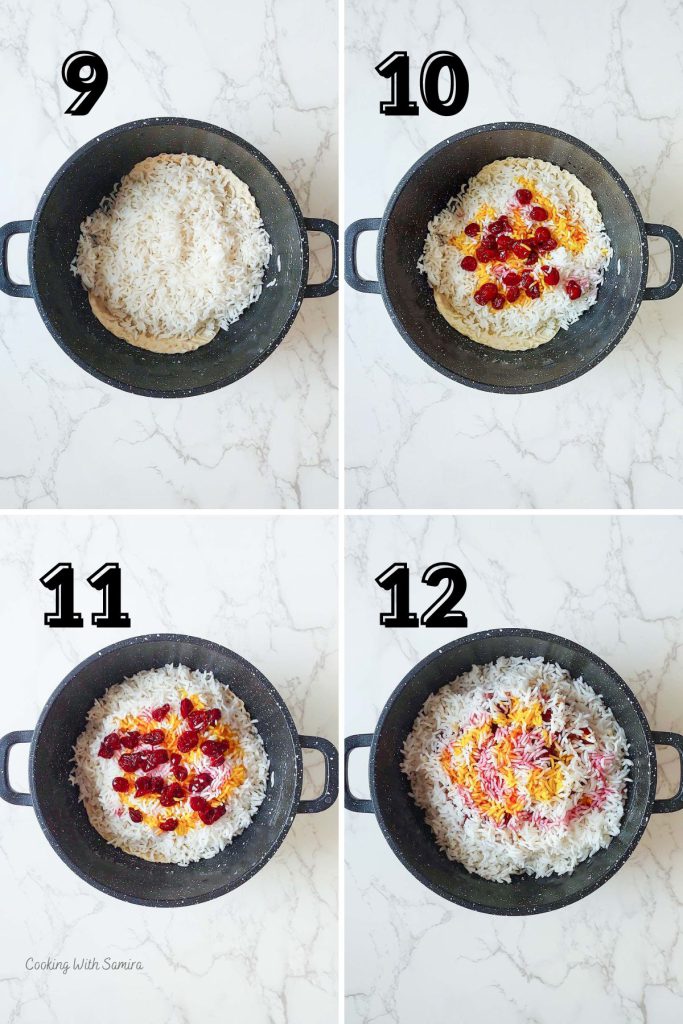 9

10

11

12

Cooking With Samira