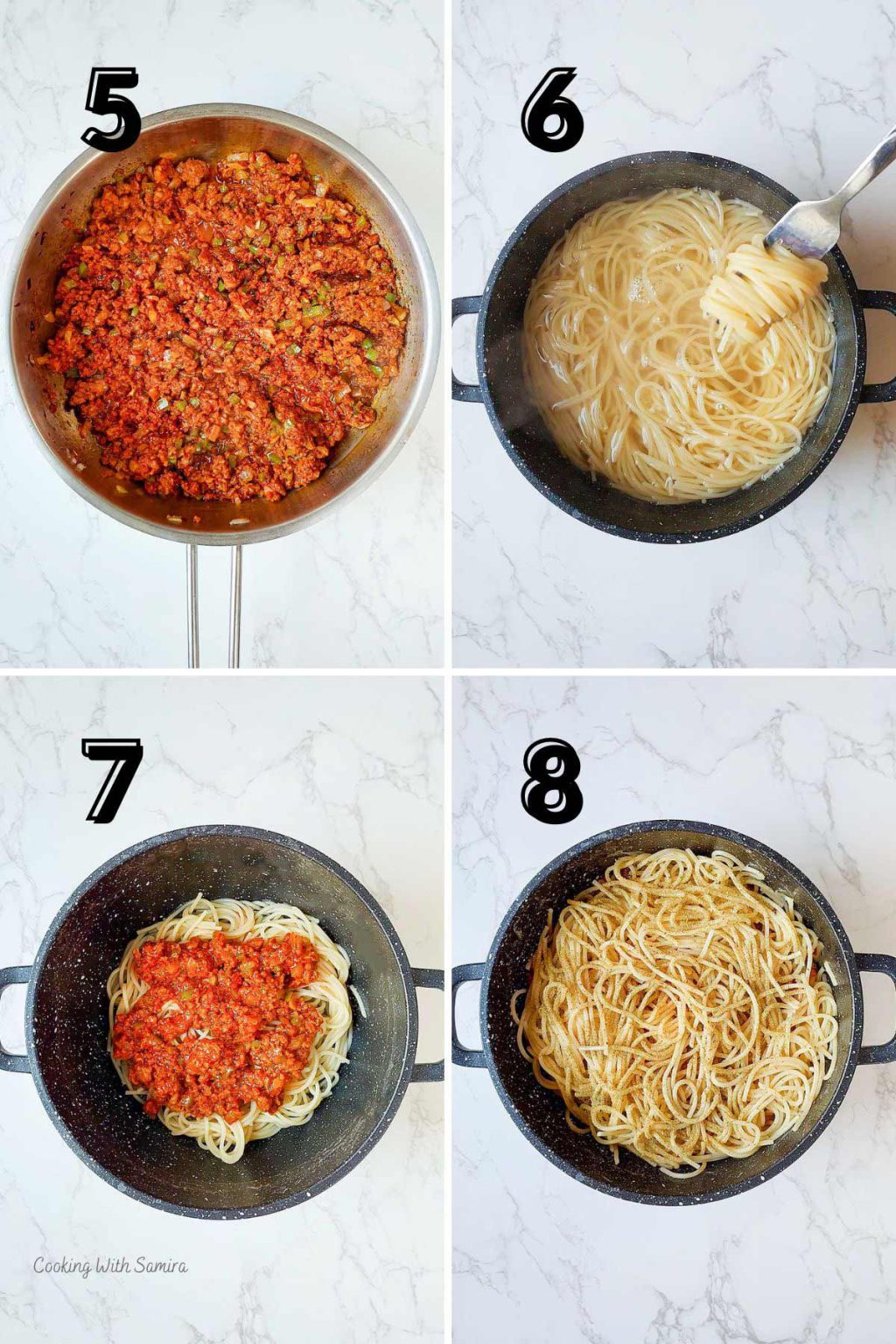 5

6

7

8

Cooking With Samira