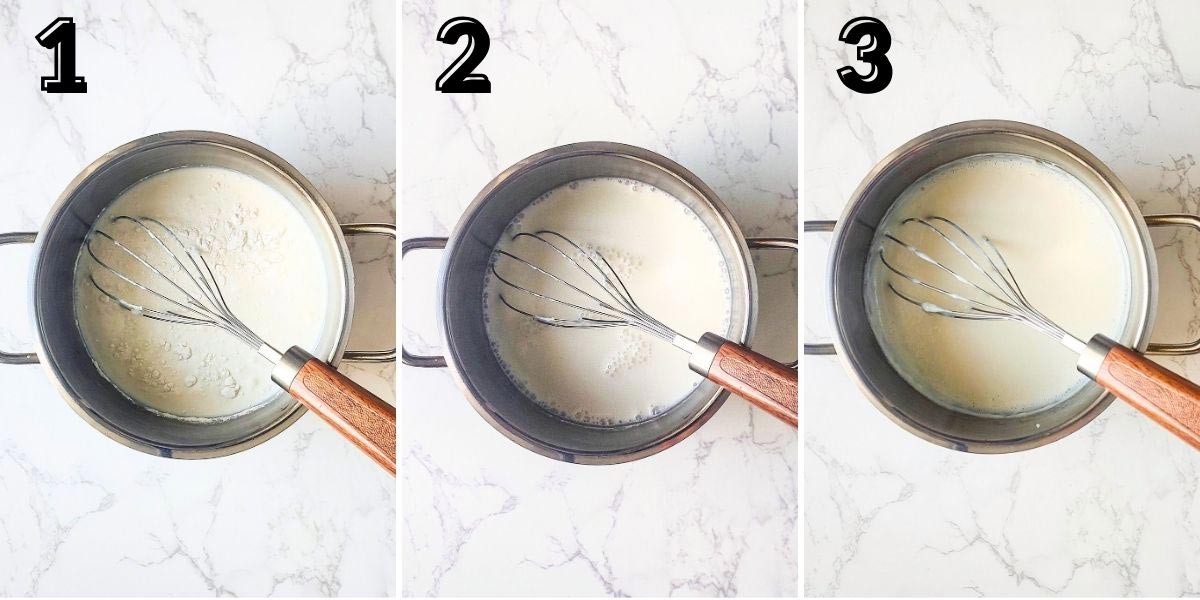 1

2

3